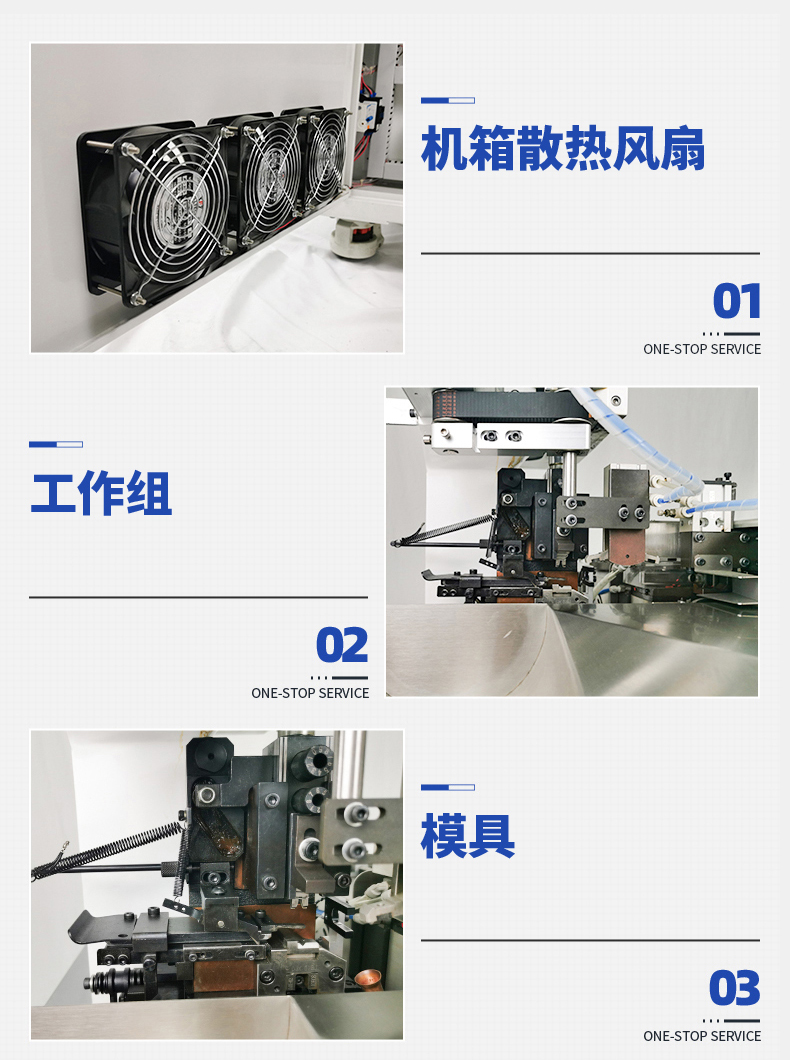 机箱散热风扇

01
ONE-STOP SERVICE

工作组

02
ONE-STOP SERVICE

模具

03
ONE-STOP SERVICE